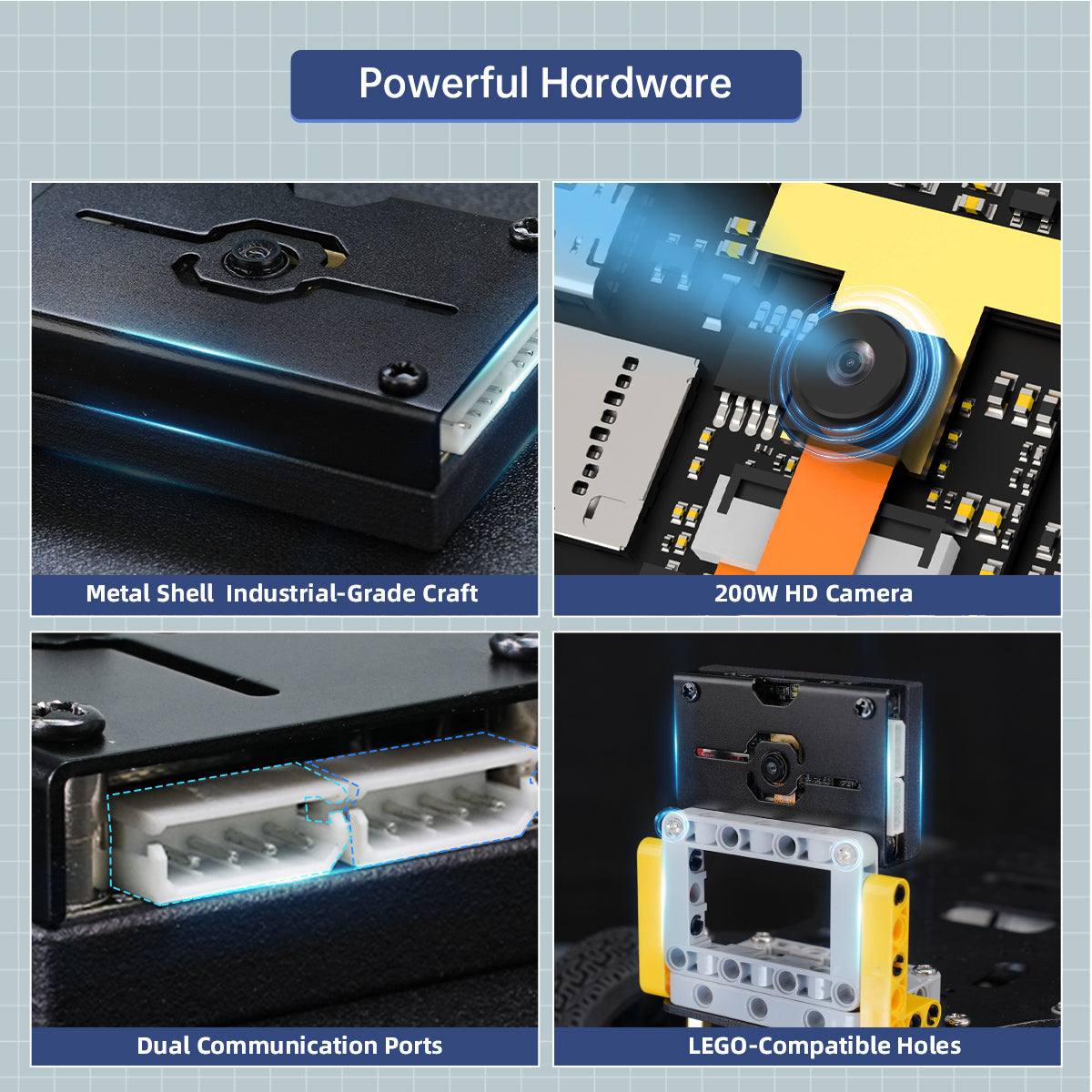 Powerful Hardware

Metal Shell  Industrial-Grade Craft

200W HD Camera

Dual Communication Ports

LEGO-Compatible Holes